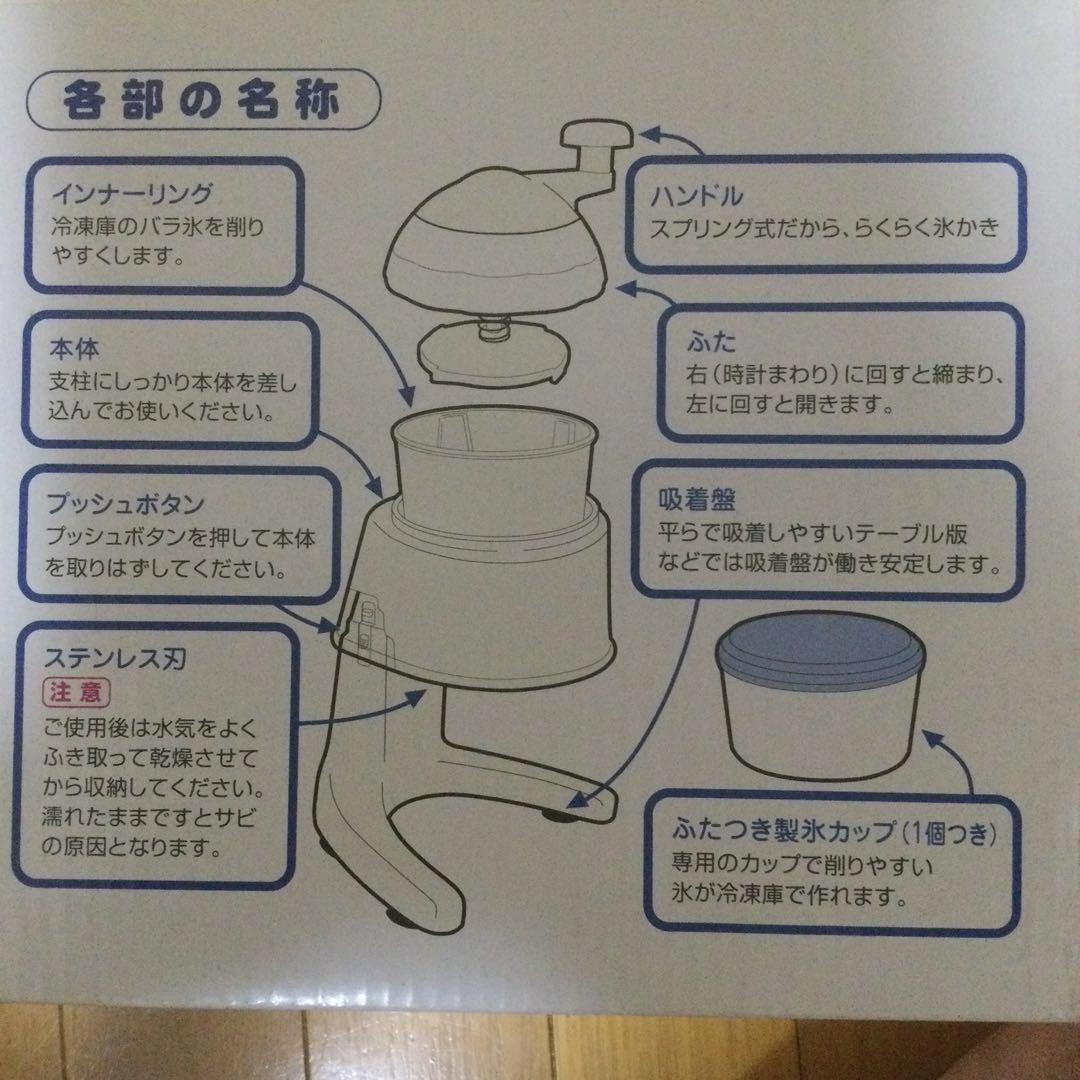 各部の名称

インナーリング
冷凍庫のバラ氷を削りやすくします。

本体
支柱にしっかり本体を差し込んでお使いください。

プッシュボタン
プッシュボタンを押して本体を取りはずしてください。

ステンレス刃
注意
ご使用後は水気をよくふき取って乾燥させてから収納してください。濡れたままですとサビの原因となります。

ハンドル
スプリング式だから、らくらく氷かき

ふた
右（時計まわり）に回すと締まり、左に回すと開きます。

吸着盤
平らで吸着しやすいテーブル版などでは吸着盤が働き安定します。

ふたつき製氷カップ（1個つき）
専用のカップで削りやすい氷が冷凍庫で作れます。