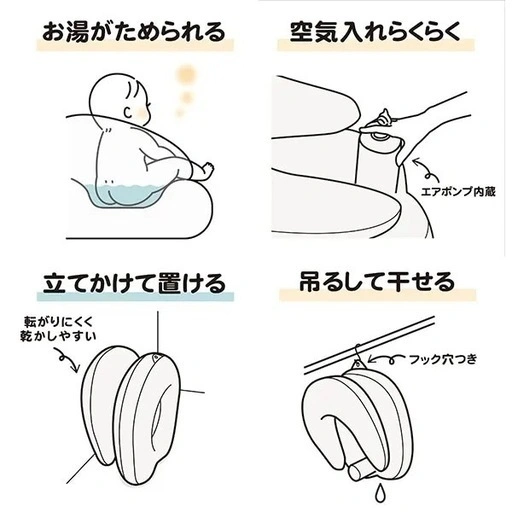 お湯がためられる

空気入れらくらく

エアポンプ内蔵

立てかけて置ける

転がりにくく
乾かしやすい

吊るして干せる

フック穴つき