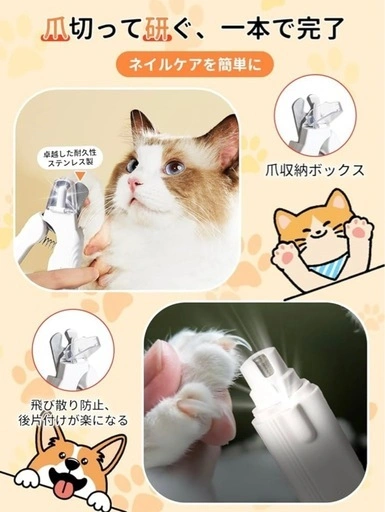 爪切って研ぐ、一本で完了

ネイルケアを簡単に

卓越した耐久性
ステンレス製

爪収納ボックス

飛び散り防止、
後片付けが楽になる