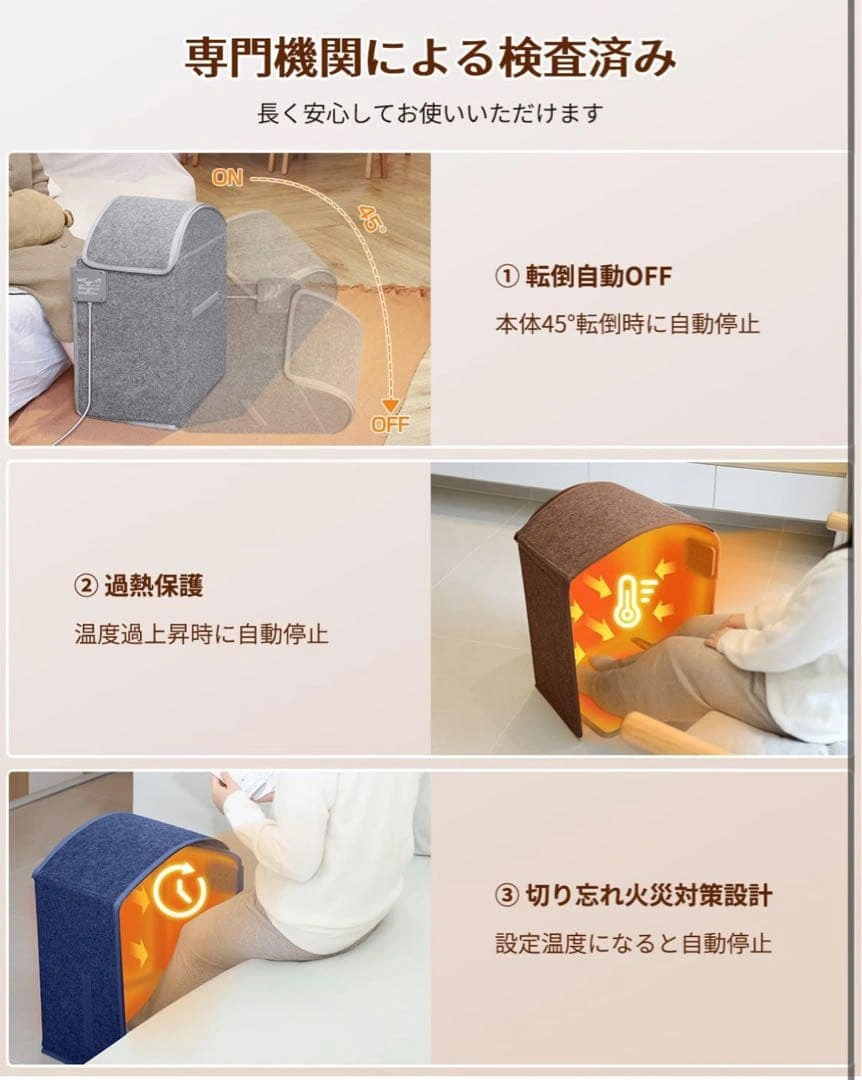 専門機関による検査済み

長く安心してお使いいただけます

ON

45°

OFF

① 転倒自動OFF

本体45°転倒時に自動停止

② 過熱保護

温度過上昇時に自動停止

③ 切り忘れ火災対策設計

設定温度になると自動停止