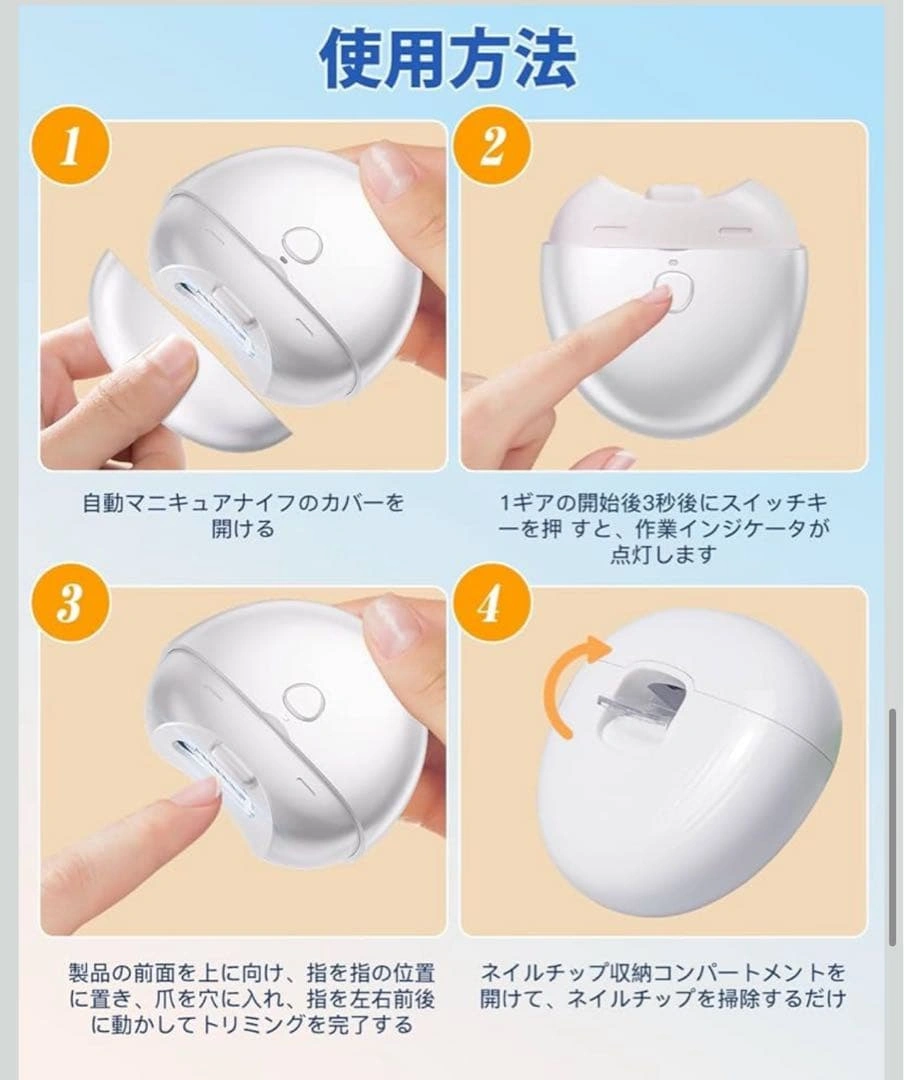 使用方法

1

自動マニキュアナイフのカバーを開ける

2

1ギアの開始後3秒後にスイッチキーを押 すと、作業インジケータが点灯します

3

製品の前面を上に向け、指を指の位置に置き、爪を穴に入れ、指を左右前後に動かしてトリミングを完了する

4

ネイルチップ収納コンパートメントを開けて、ネイルチップを掃除するだけ