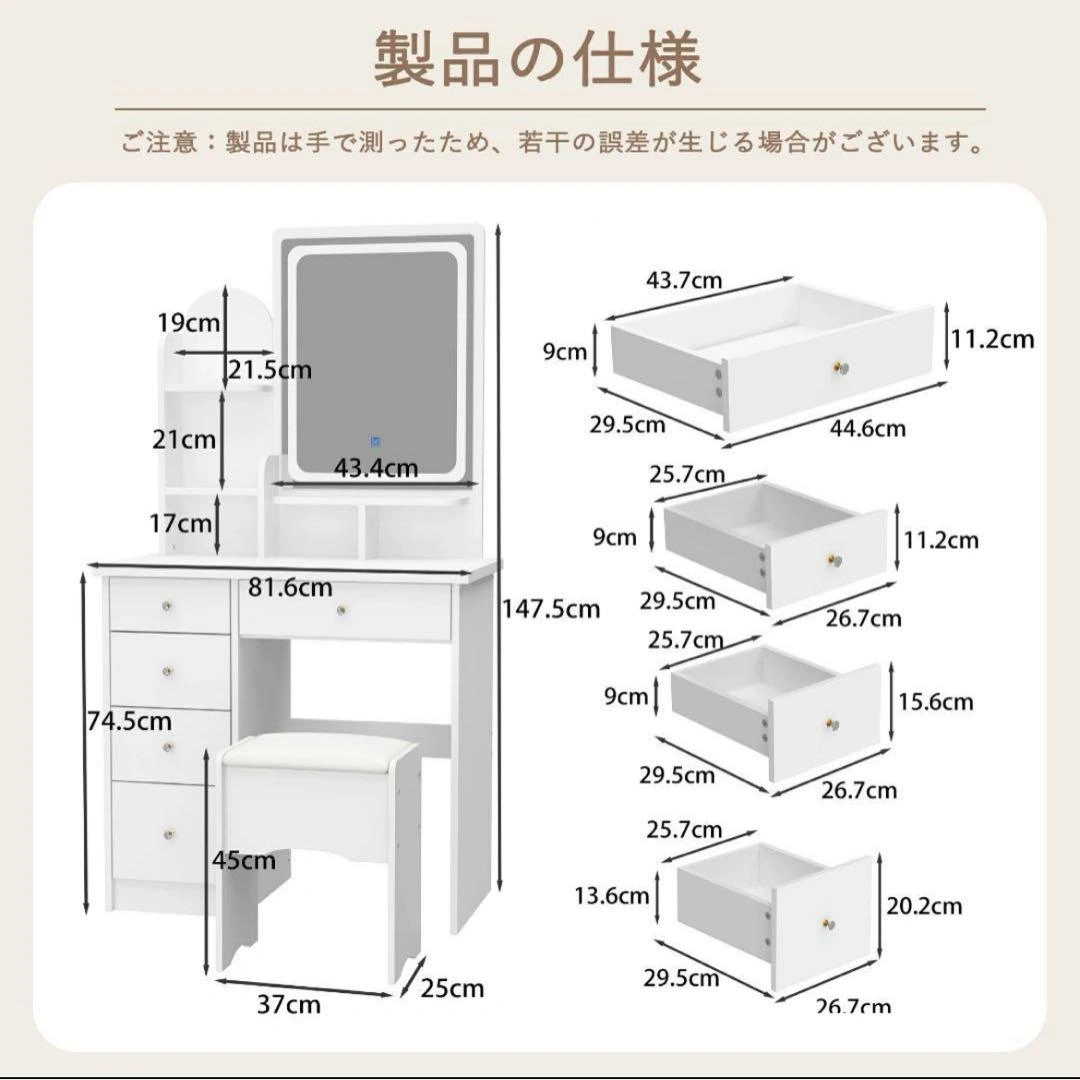 製品の仕様

ご注意：製品は手で測ったため、若干の誤差が生じる場合がございます。

19cm
21.5cm
21cm
43.4cm
17cm
81.6cm
147.5cm
74.5cm
45cm
37cm
25cm

43.7cm
9cm
11.2cm
29.5cm
44.6cm

25.7cm
9cm
11.2cm
29.5cm
26.7cm

25.7cm
9cm
15.6cm
29.5cm
26.7cm

25.7cm
13.6cm
20.2cm
29.5cm
26.7cm