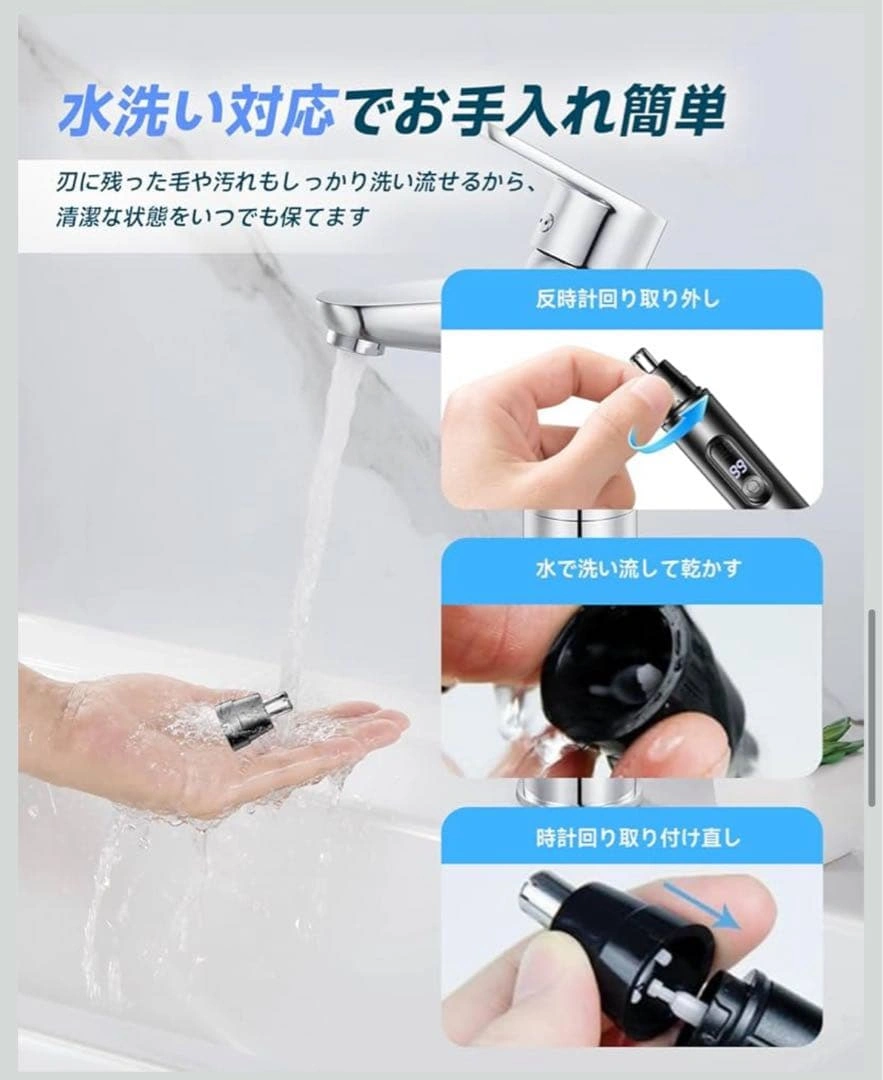 水洗い対応でお手入れ簡単

刃に残った毛や汚れもしっかり洗い流せるから、清潔な状態をいつでも保てます

反時計回り取り外し

99

水で洗い流して乾かす

時計回り取り付け直し