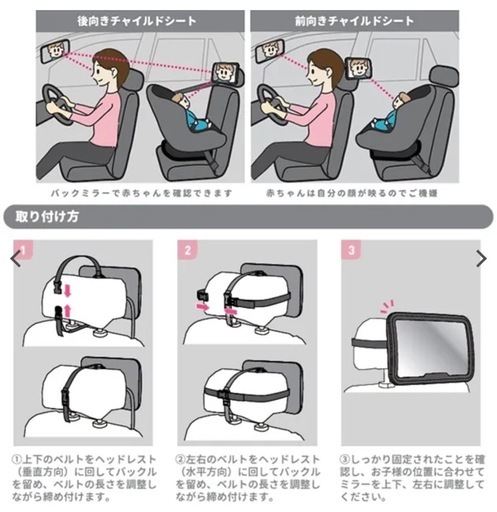 後向きチャイルドシート

バックミラーで赤ちゃんを確認できます

前向きチャイルドシート

赤ちゃんは自分の顔が映るのでご機嫌

取り付け方

1

①上下のベルトをヘッドレスト（垂直方向）に回してバックルを留め、ベルトの長さを調整しながら締め付けます。

2

②左右のベルトをヘッドレスト（水平方向）に回してバックルを留め、ベルトの長さを調整しながら締め付けます。

3

③しっかり固定されたことを確認し、お子様の位置に合わせてミラーを上下、左右に調整してください。