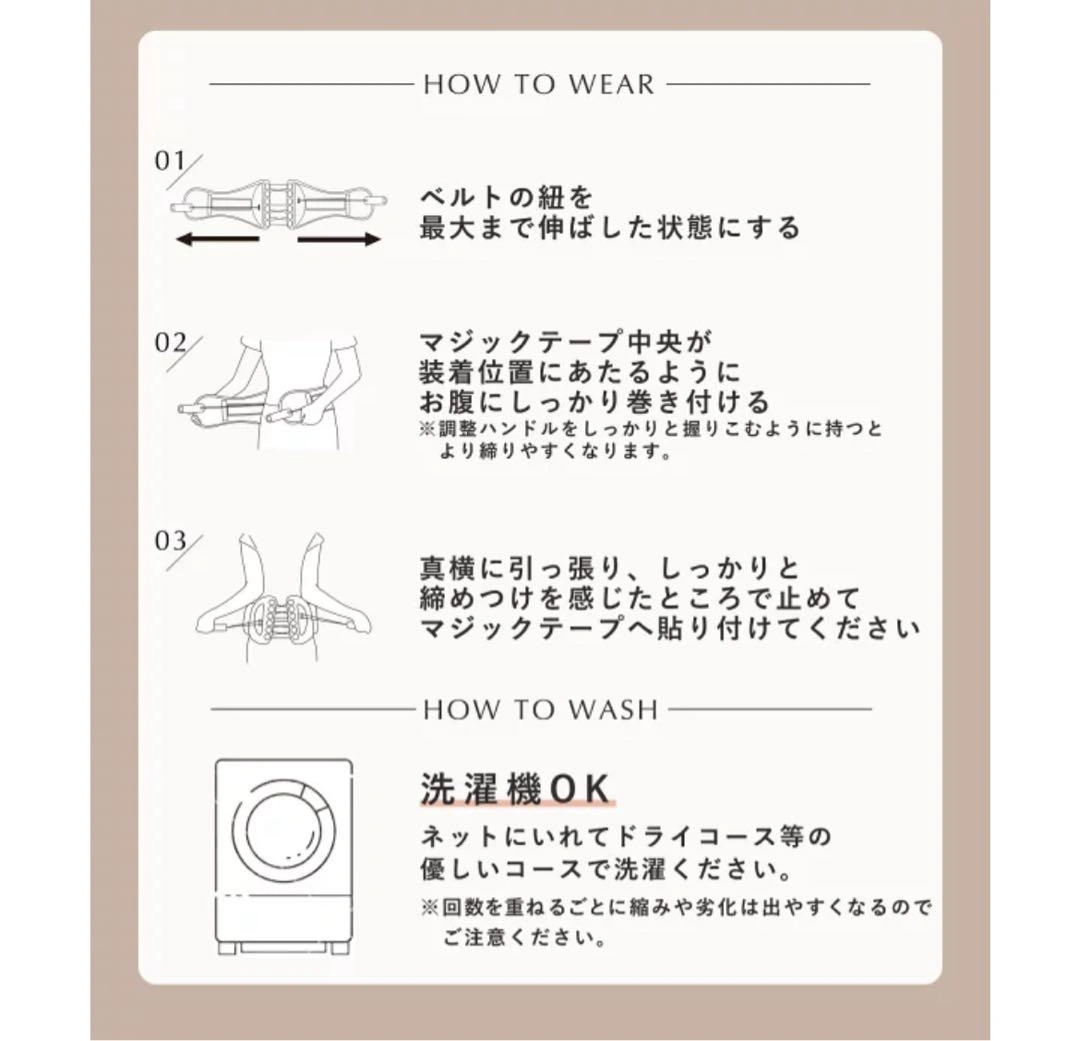 HOW TO WEAR

01

ベルトの紐を
最大まで伸ばした状態にする

02

マジックテープ中央が
装着位置にあたるように
お腹にしっかり巻き付ける
※調整ハンドルをしっかりと握りこむように持つと
より締りやすくなります。

03

真横に引っ張り、しっかりと
締めつけを感じたところで止めて
マジックテープへ貼り付けてください

HOW TO WASH

洗濯機OK
ネットにいれてドライコース等の
優しいコースで洗濯ください。
※回数を重ねるごとに縮みや劣化は出やすくなるので
ご注意ください。