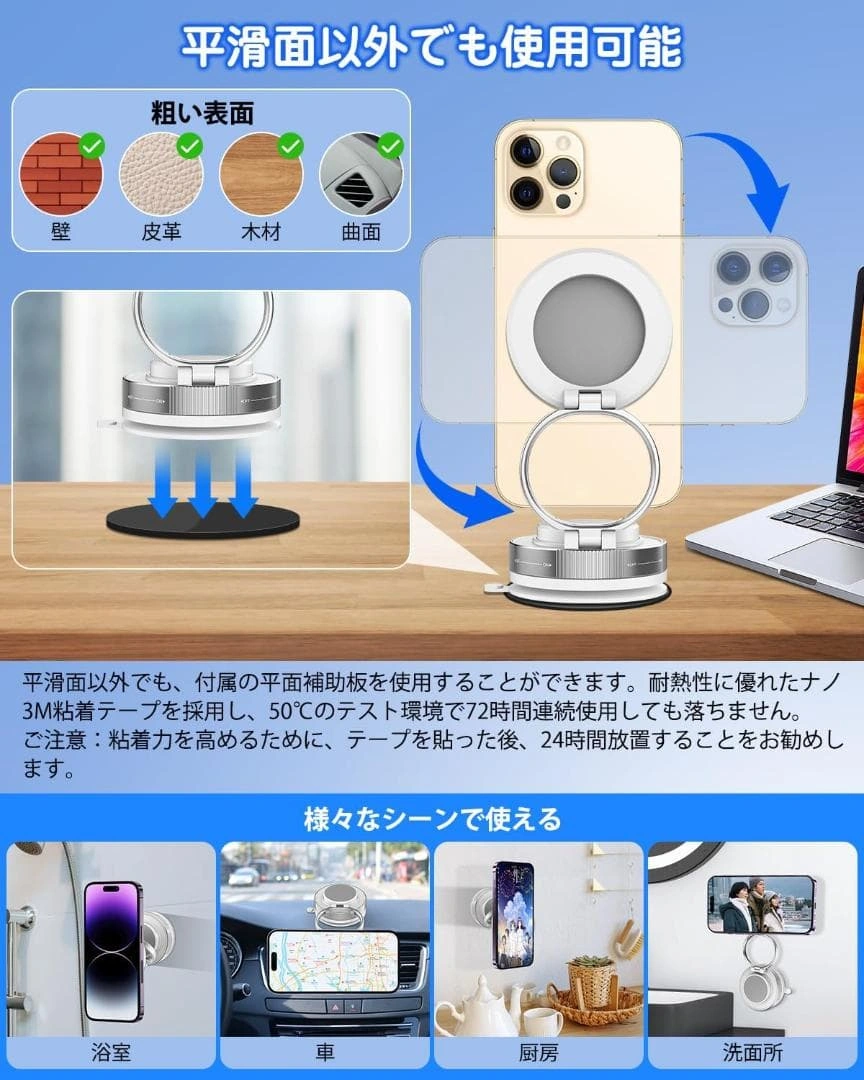 平滑面以外でも使用可能

粗い表面

壁　皮革　木材　曲面

平滑面以外でも、付属の平面補助板を使用することができます。耐熱性に優れたナノ3M粘着テープを採用し、50℃のテスト環境で72時間連続使用しても落ちません。
ご注意：粘着力を高めるために、テープを貼った後、24時間放置することをお勧めします。

様々なシーンで使える

浴室　車　厨房　洗面所